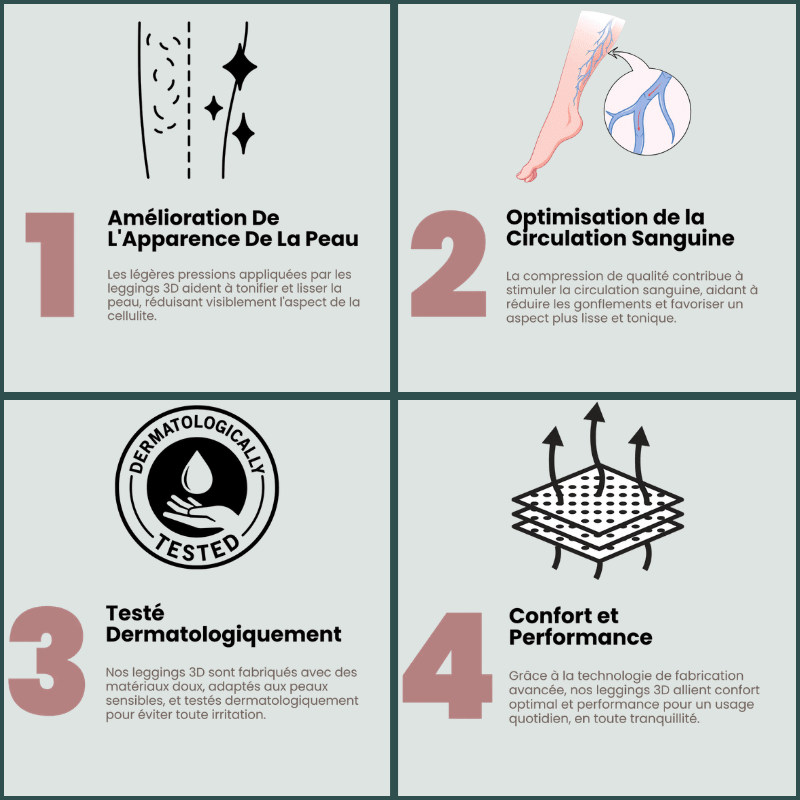 1

Amélioration De L'Apparence De La Peau

Les légères pressions appliquées par les leggings 3D aident à tonifier et lisser la peau, réduisant visiblement l'aspect de la cellulite.

2

Optimisation de la Circulation Sanguine

La compression de qualité contribue à stimuler la circulation sanguine, aidant à réduire les gonflements et favoriser un aspect plus lisse et tonique.

DERMATOLOGICALLY TESTED

3

Testé Dermatologiquement

Nos leggings 3D sont fabriqués avec des matériaux doux, adaptés aux peaux sensibles, et testés dermatologiquement pour éviter toute irritation.

4

Confort et Performance

Grâce à la technologie de fabrication avancée, nos leggings 3D allient confort optimal et performance pour un usage quotidien, en toute tranquillité.